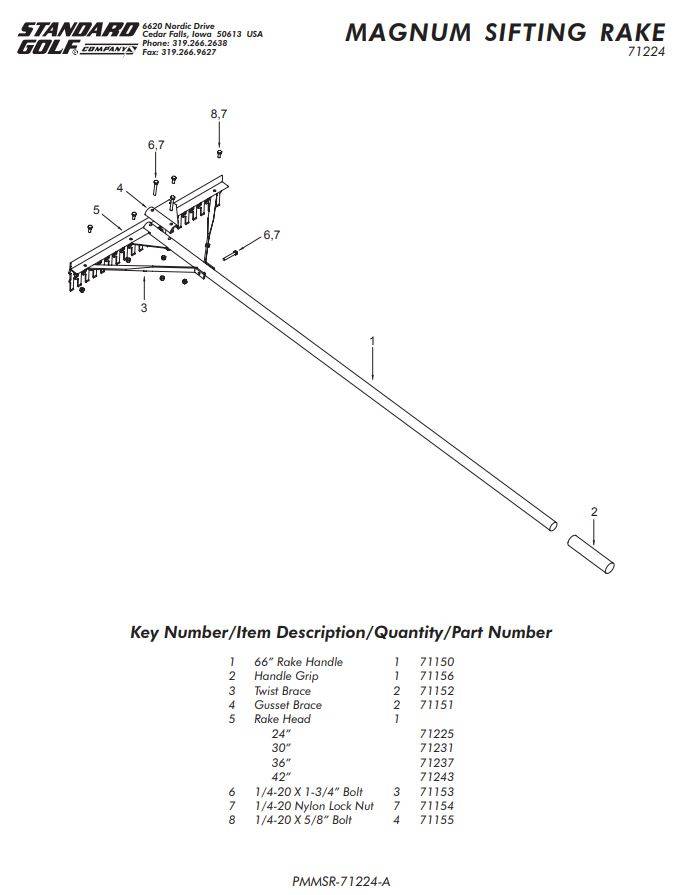 STANDARD GOLF COMPANY
6620 Nordic Drive
Cedar Falls, Iowa 50613 USA
Phone: 319.266.2638
Fax: 319.266.9627

MAGNUM SIFTING RAKE
71224

8,7
6,7
4
5
6,7
3
1
2

Key Number/Item Description/Quantity/Part Number

| | | | |
|---|---|---|---|
| 1 | 66" Rake Handle | 1 | 71150 |
| 2 | Handle Grip | 1 | 71156 |
| 3 | Twist Brace | 2 | 71152 |
| 4 | Gusset Brace | 2 | 71151 |
| 5 | Rake Head | 1 | |
| | 24" | | 71225 |
| | 30" | | 71231 |
| | 36" | | 71237 |
| | 42" | | 71243 |
| 6 | 1/4-20 X 1-3/4" Bolt | 3 | 71153 |
| 7 | 1/4-20 Nylon Lock Nut | 7 | 71154 |
| 8 | 1/4-20 X 5/8" Bolt | 4 | 71155 |

PMMSR-71224-A