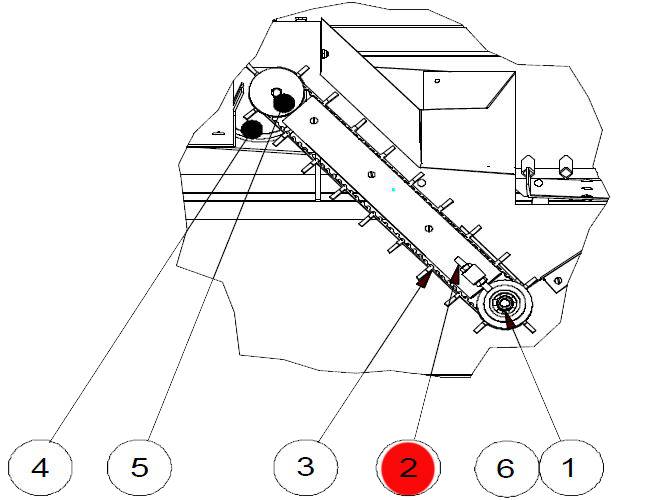 4
5
3
2
6
1