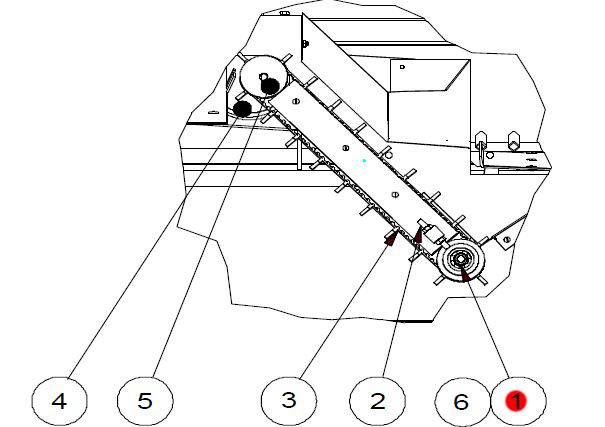 4 5 3 2 6 1