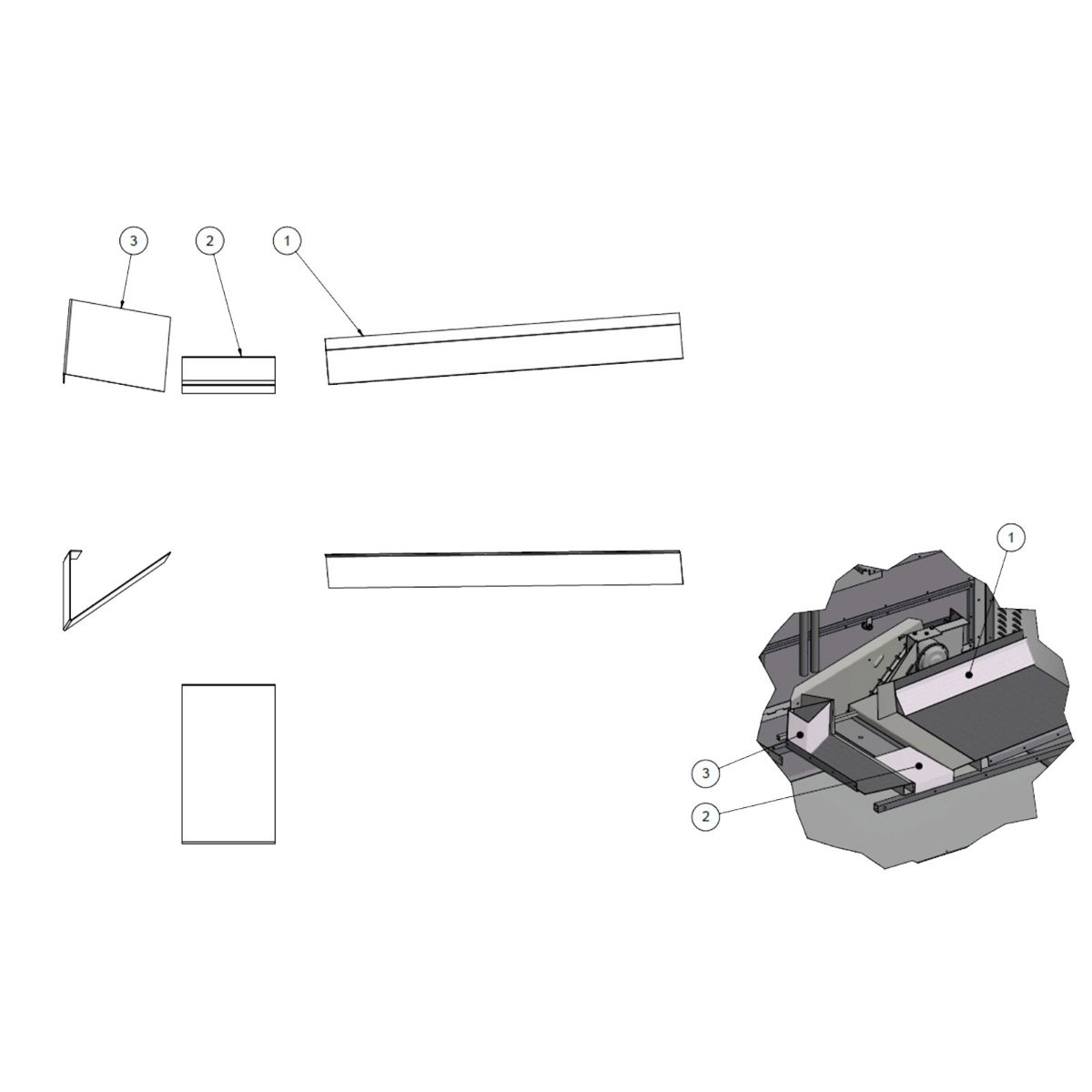 3
2
1
1
3
2