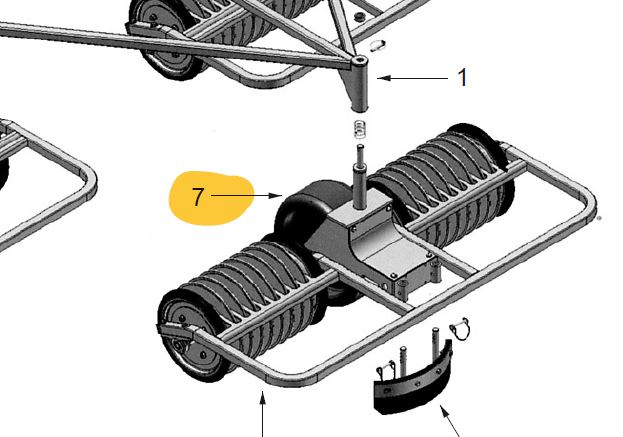 1

7