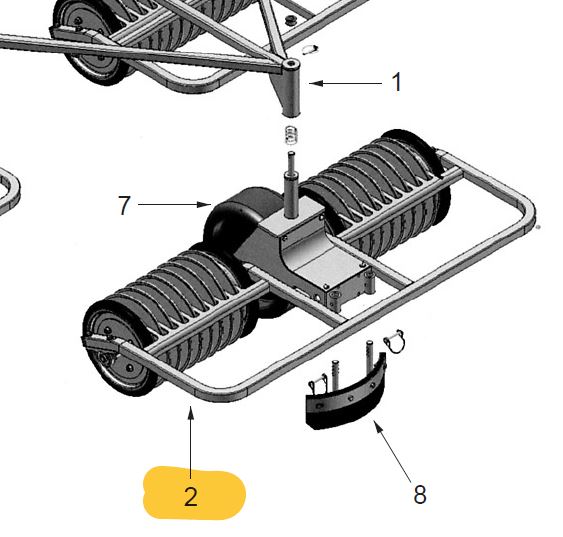 1

7

2

8