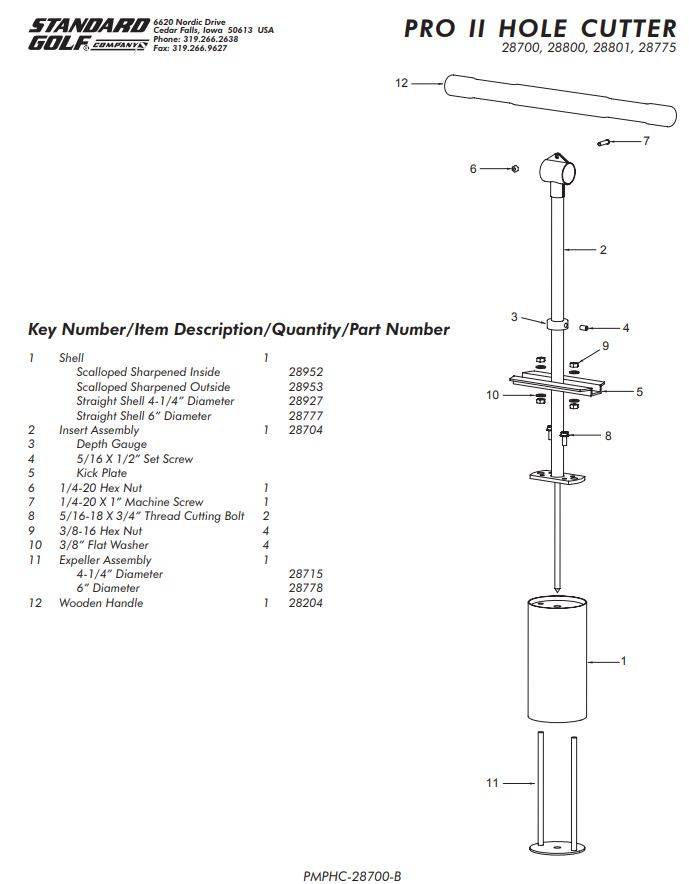 STANDARD GOLF COMPANY
6620 Nordic Drive
Cedar Falls, Iowa 50613 USA
Phone: 319.266.2638
Fax: 319.266.9627

PRO II HOLE CUTTER
28700, 28800, 28801, 28775

Key Number/Item Description/Quantity/Part Number

| | | | |
|---|---|---|---|
| 1 | Shell | 1 | |
| | Scalloped Sharpened Inside | | 28952 |
| | Scalloped Sharpened Outside | | 28953 |
| | Straight Shell 4-1/4" Diameter | | 28927 |
| | Straight Shell 6" Diameter | | 28777 |
| 2 | Insert Assembly | 1 | 28704 |
| 3 | Depth Gauge | | |
| 4 | 5/16 X 1/2" Set Screw | | |
| 5 | Kick Plate | | |
| 6 | 1/4-20 Hex Nut | 1 | |
| 7 | 1/4-20 X 1" Machine Screw | 1 | |
| 8 | 5/16-18 X 3/4" Thread Cutting Bolt | 2 | |
| 9 | 3/8-16 Hex Nut | 4 | |
| 10 | 3/8" Flat Washer | 4 | |
| 11 | Expeller Assembly | 1 | |
| | 4-1/4" Diameter | | 28715 |
| | 6" Diameter | | 28778 |
| 12 | Wooden Handle | 1 | 28204 |

12
7
6
2
3
4
9
5
10
8
1
11

PMPHC-28700-B