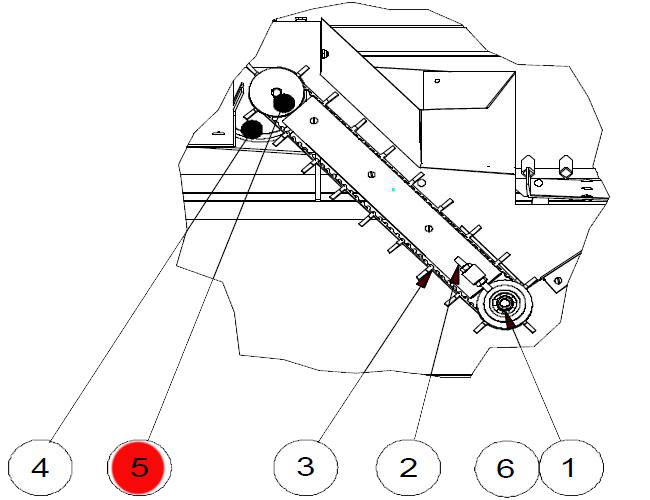 4 5 3 2 6 1