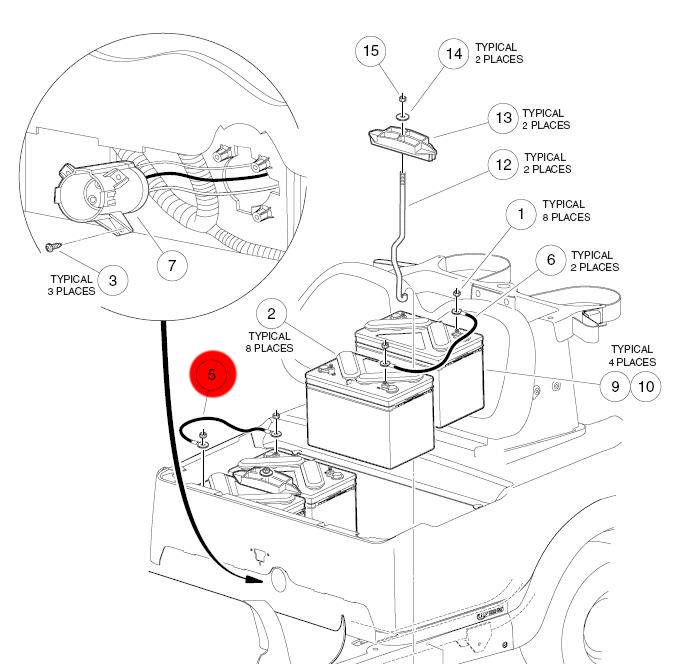 15

14 TYPICAL 2 PLACES

13 TYPICAL 2 PLACES

12 TYPICAL 2 PLACES

1 TYPICAL 8 PLACES

6 TYPICAL 2 PLACES

7

TYPICAL 3 PLACES 3

2

TYPICAL 8 PLACES

5

TYPICAL 4 PLACES

9 10